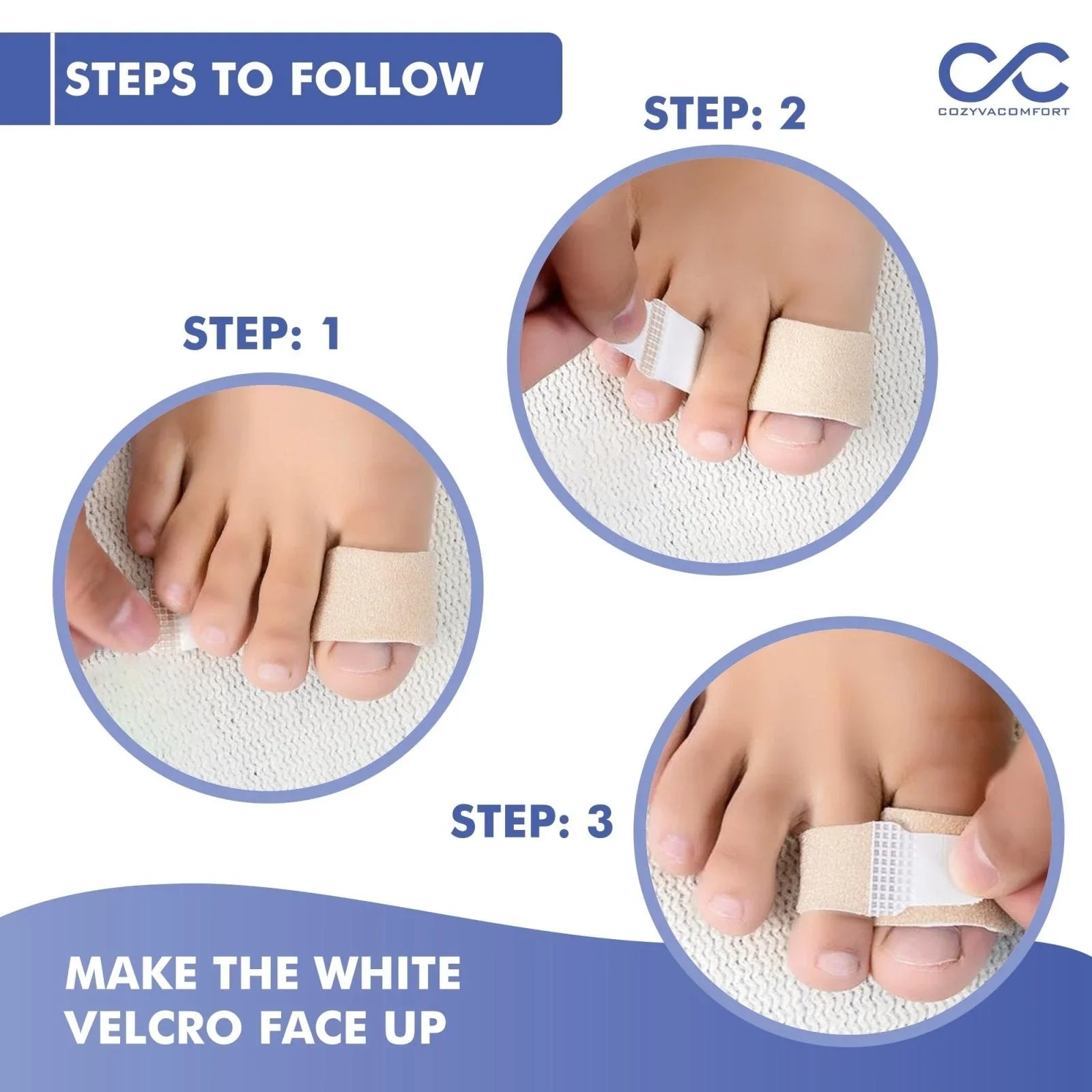 STEPS TO FOLLOW

COZYVACOMFORT

STEP: 2

STEP: 1

STEP: 3

MAKE THE WHITE VELCRO FACE UP