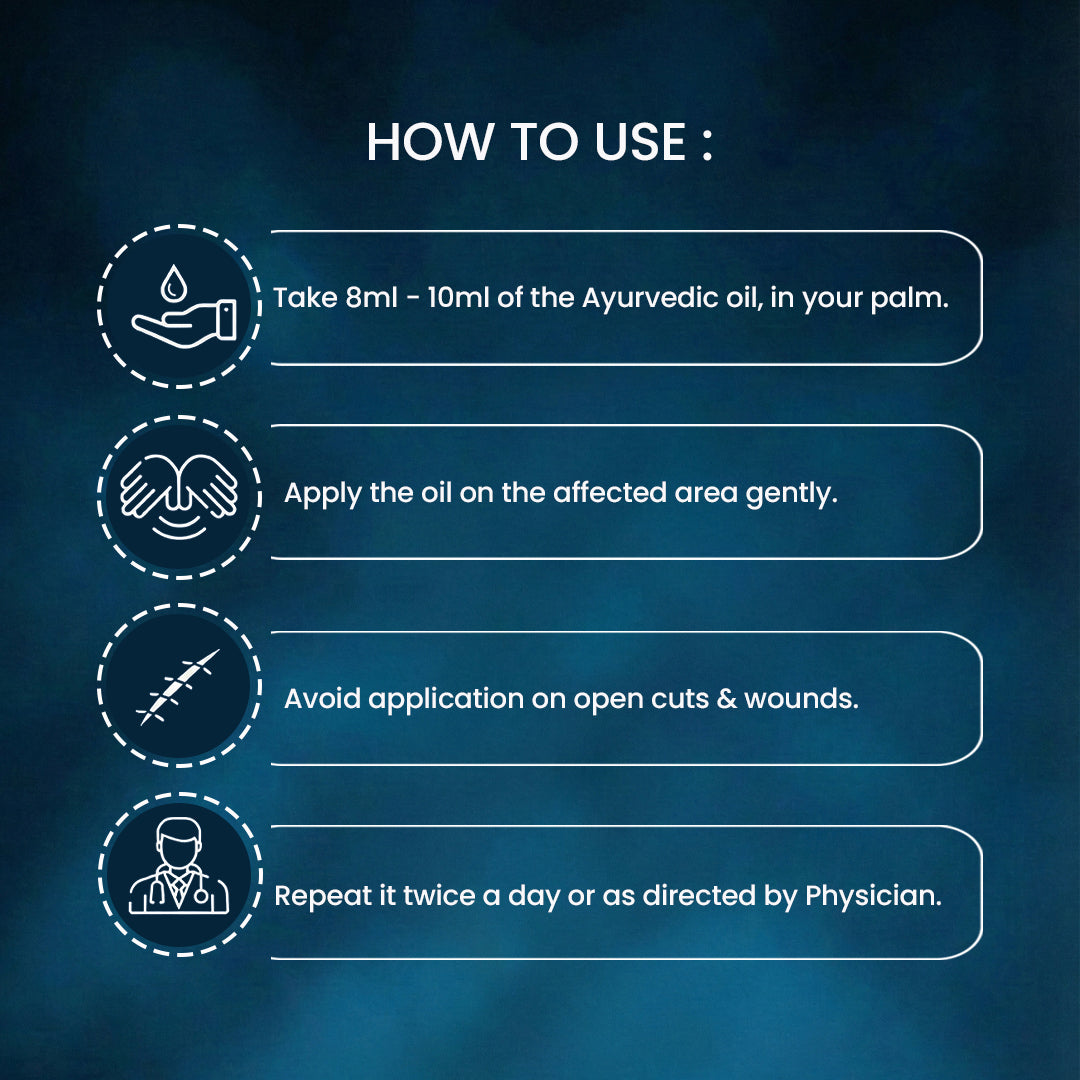 HOW TO USE :

Take 8ml - 10ml of the Ayurvedic oil, in your palm.

Apply the oil on the affected area gently.

Avoid application on open cuts & wounds.

Repeat it twice a day or as directed by Physician.